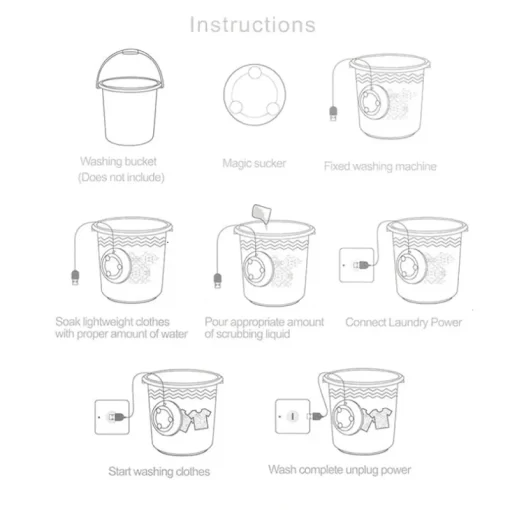 Instructions

Washing bucket
(Does not include)

Magic sucker

Fixed washing machine

Soak lightweight clothes with proper amount of water

Pour appropriate amount of scrubbing liquid

Connect Laundry Power

Start washing clothes

Wash complete unplug power